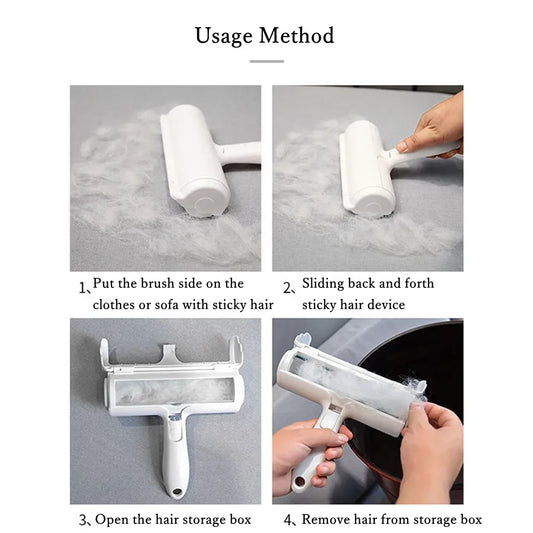 Usage Method

1、Put the brush side on the clothes or sofa with sticky hair

2、Sliding back and forth sticky hair device

3、Open the hair storage box

4、Remove hair from storage box